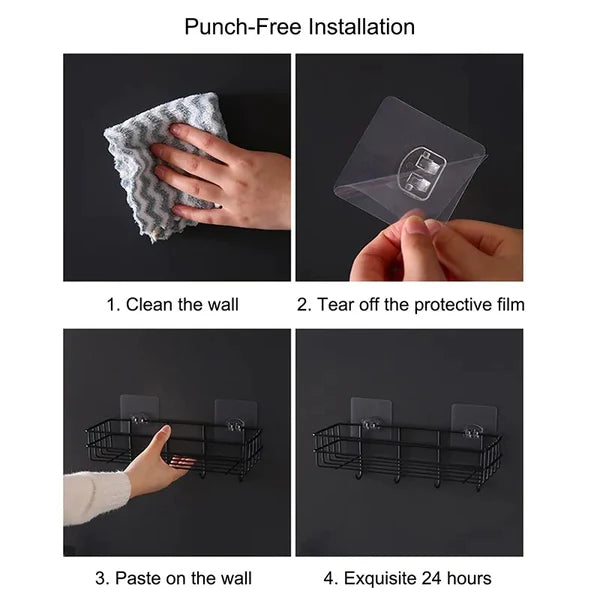 Punch-Free Installation

1. Clean the wall

2. Tear off the protective film

3. Paste on the wall

4. Exquisite 24 hours