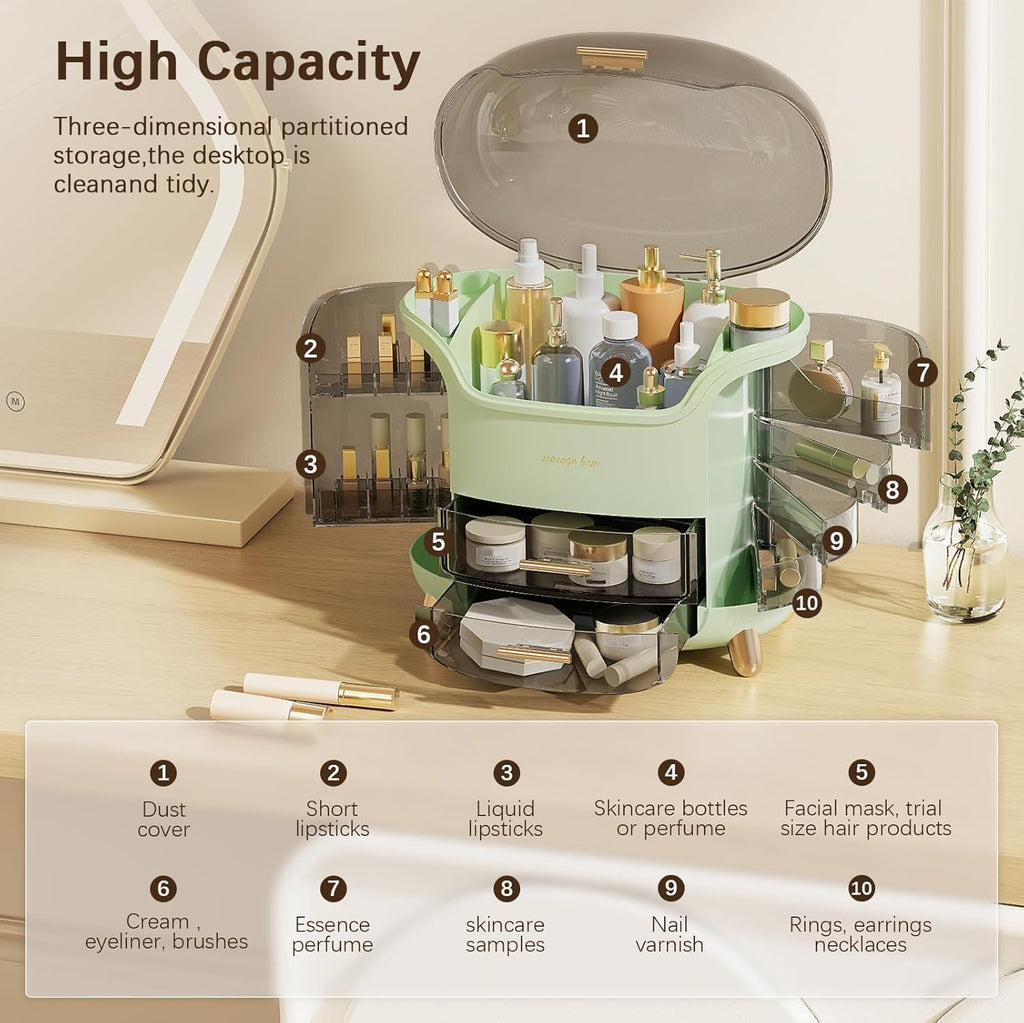 High Capacity

Three-dimensional partitioned storage,the desktop is cleanand tidy.

1
2
3
4
5
6
7
8
9
10

storage box

M

1
Dust cover

2
Short lipsticks

3
Liquid lipsticks

4
Skincare bottles or perfume

5
Facial mask, trial size hair products

6
Cream , eyeliner, brushes

7
Essence perfume

8
skincare samples

9
Nail varnish

10
Rings, earrings necklaces